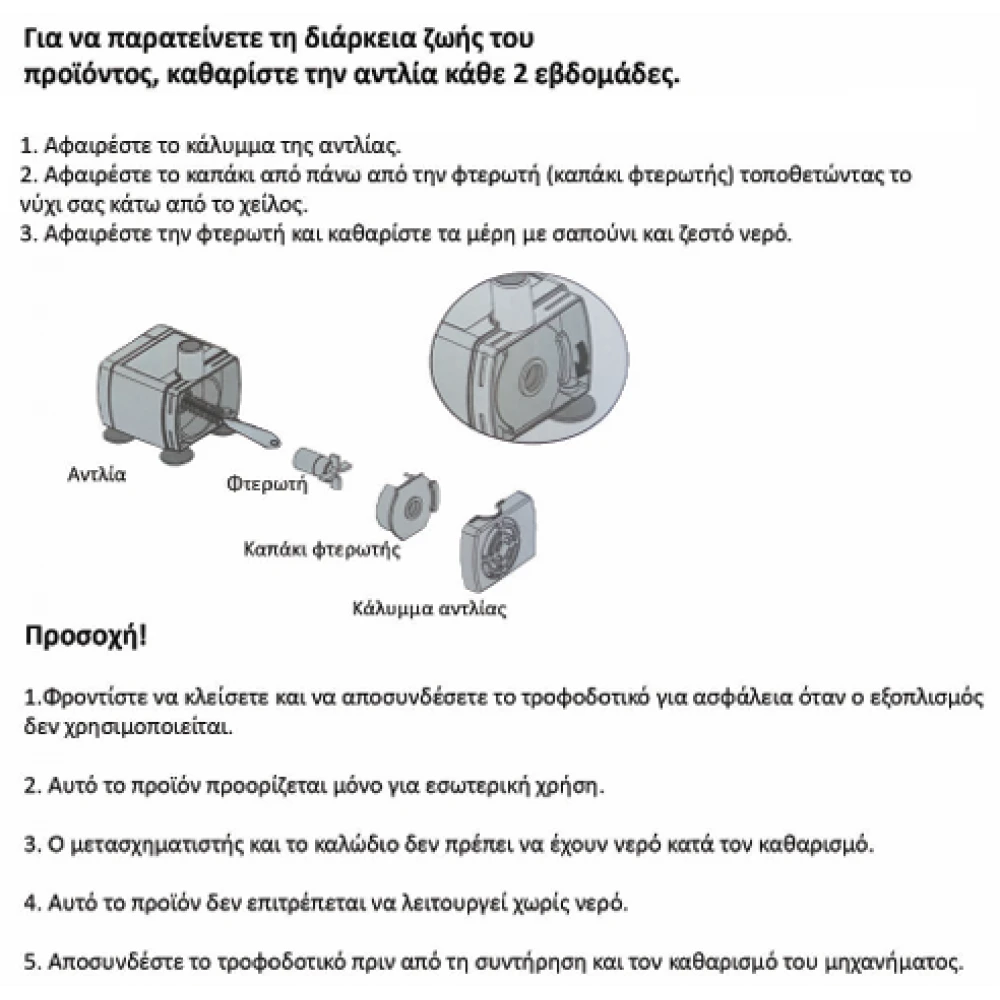 Για να παρατείνετε τη διάρκεια ζωής του προϊόντος, καθαρίστε την αντλία κάθε 2 εβδομάδες.

1. Αφαιρέστε το κάλυμμα της αντλίας.
2. Αφαιρέστε το καπάκι από πάνω από την φτερωτή (καπάκι φτερωτής) τοποθετώντας το νύχι σας κάτω από το χείλος.
3. Αφαιρέστε την φτερωτή και καθαρίστε τα μέρη με σαπούνι και ζεστό νερό.

Αντλία

Φτερωτή

Καπάκι φτερωτής

Κάλυμμα αντλίας

Προσοχή!

1.Φροντίστε να κλείσετε και να αποσυνδέσετε το τροφοδοτικό για ασφάλεια όταν ο εξοπλισμός δεν χρησιμοποιείται.

2. Αυτό το προϊόν προορίζεται μόνο για εσωτερική χρήση.

3. Ο μετασχηματιστής και το καλώδιο δεν πρέπει να έχουν νερό κατά τον καθαρισμό.

4. Αυτό το προϊόν δεν επιτρέπεται να λειτουργεί χωρίς νερό.

5. Αποσυνδέστε το τροφοδοτικό πριν από τη συντήρηση και τον καθαρισμό του μηχανήματος.